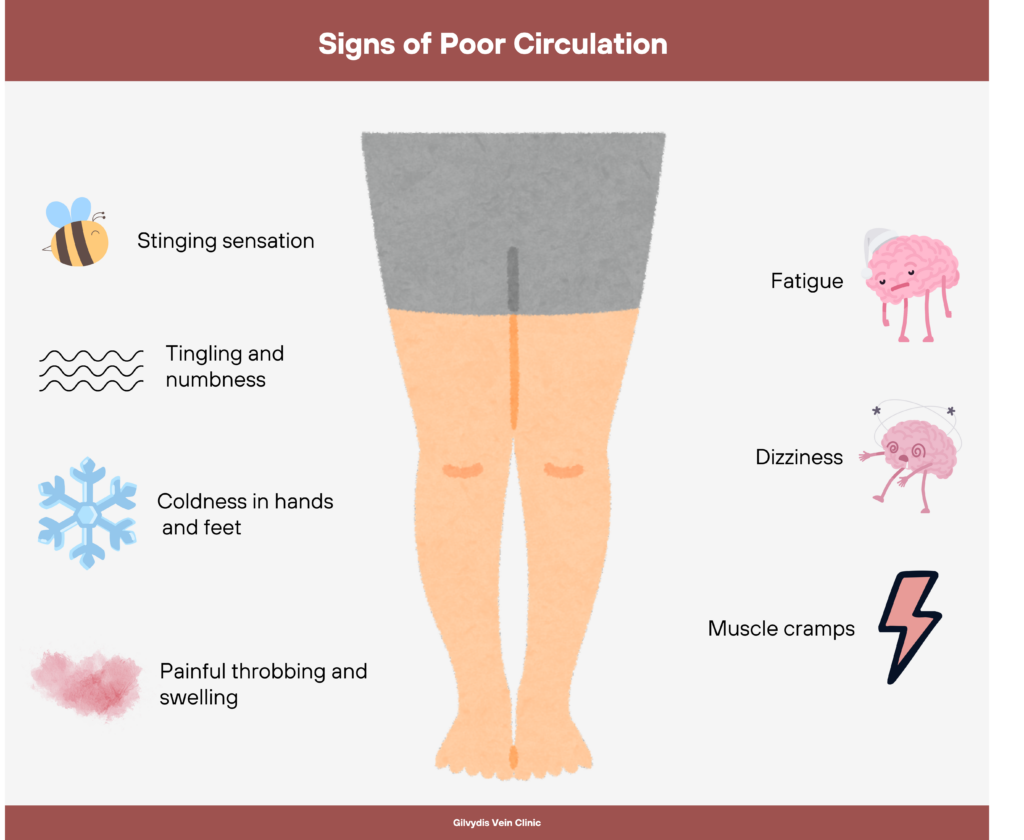 Signs of Poor Circulation

Stinging sensation

Tingling and numbness

Coldness in hands and feet

Painful throbbing and swelling

Fatigue

Dizziness

Muscle cramps

Gilvydis Vein Clinic